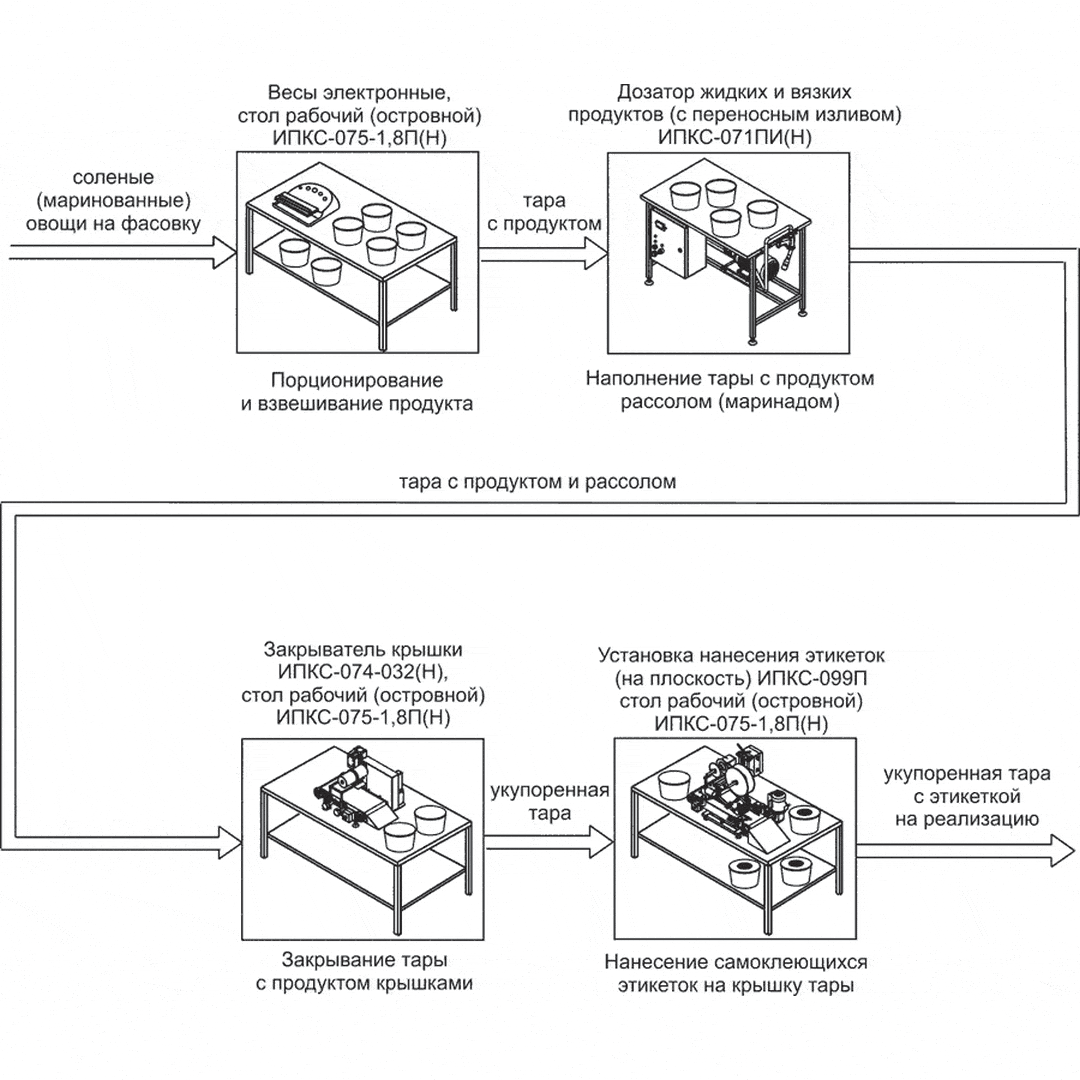 соленые (маринованные) овощи на фасовку

Весы электронные, стол рабочий (островной) ИПКС-075-1,8П(Н)

Порционирование и взвешивание продукта

тара с продуктом

Дозатор жидких и вязких продуктов (с переносным изливом) ИПКС-071ПИ(Н)

Наполнение тары с продуктом рассолом (маринадом)

тара с продуктом и рассолом

Закрыватель крышки ИПКС-074-032(Н), стол рабочий (островной) ИПКС-075-1,8П(Н)

Закрывание тары с продуктом крышками

укупоренная тара

Установка нанесения этикеток (на плоскость) ИПКС-099П стол рабочий (островной) ИПКС-075-1,8П(Н)

Нанесение самоклеющихся этикеток на крышку тары

укупоренная тара с этикеткой на реализацию