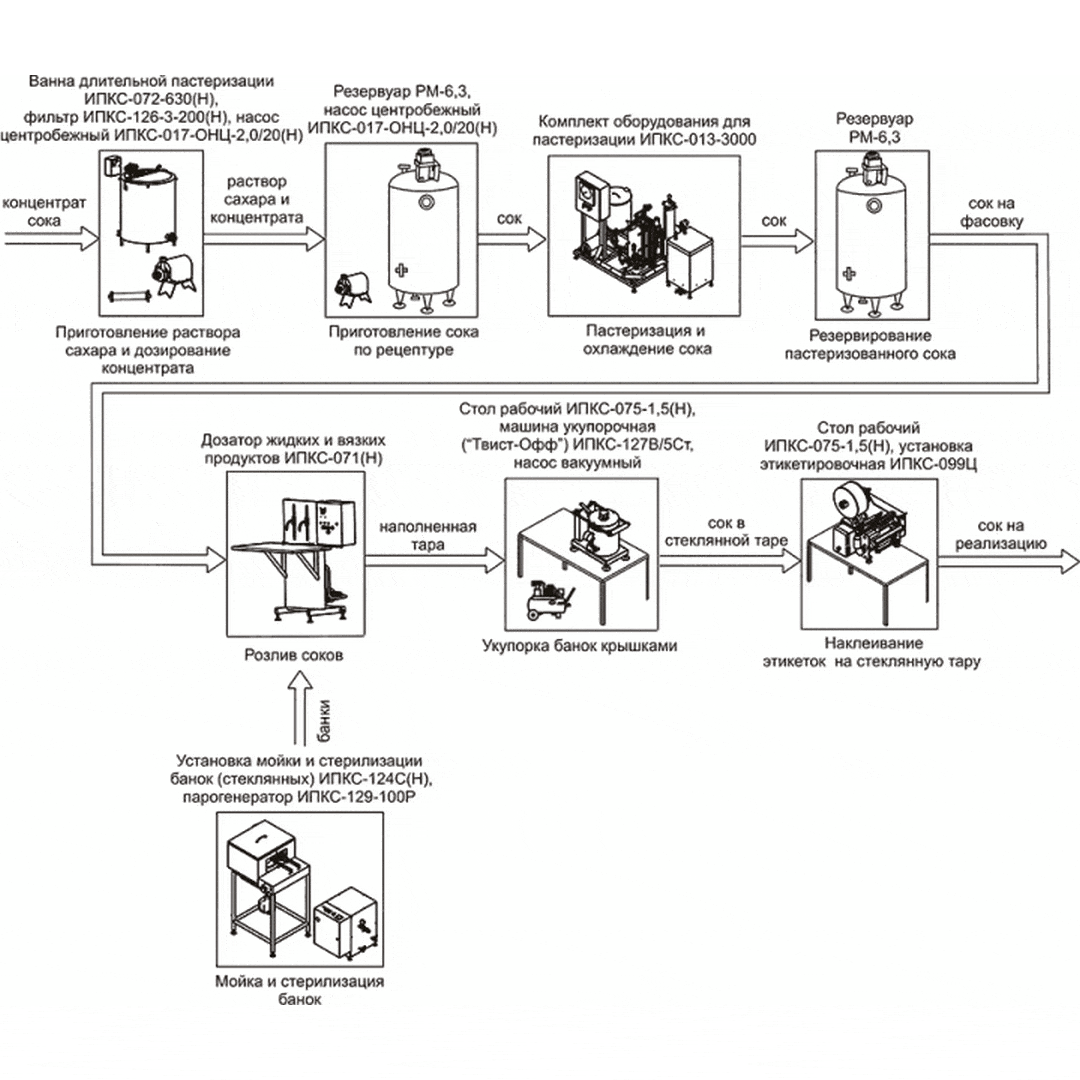 Ванна длительной пастеризации ИПКС-072-630(Н), фильтр ИПКС-126-3-200(Н), насос центробежный ИПКС-017-ОНЦ-2,0/20(Н)

концентрат сока

Приготовление раствора сахара и дозирование концентрата

раствор сахара и концентрата

Резервуар РМ-6,3, насос центробежный ИПКС-017-ОНЦ-2,0/20(Н)

Приготовление сока по рецептуре

сок

Комплект оборудования для пастеризации ИПКС-013-3000

Пастеризация и охлаждение сока

сок

Резервуар РМ-6,3

Резервирование пастеризованного сока

сок на фасовку

Дозатор жидких и вязких продуктов ИПКС-071(Н)

Розлив соков

наполненная тара

Стол рабочий ИПКС-075-1,5(Н), машина укупорочная ("Твист-Офф") ИПКС-127В/5Ст, насос вакуумный

Укупорка банок крышками

сок в стеклянной таре

Стол рабочий ИПКС-075-1,5(Н), установка этикетировочная ИПКС-099Ц

Наклеивание этикеток на стеклянную тару

сок на реализацию

банки

Установка мойки и стерилизации банок (стеклянных) ИПКС-124С(Н), парогенератор ИПКС-129-100Р

Мойка и стерилизация банок