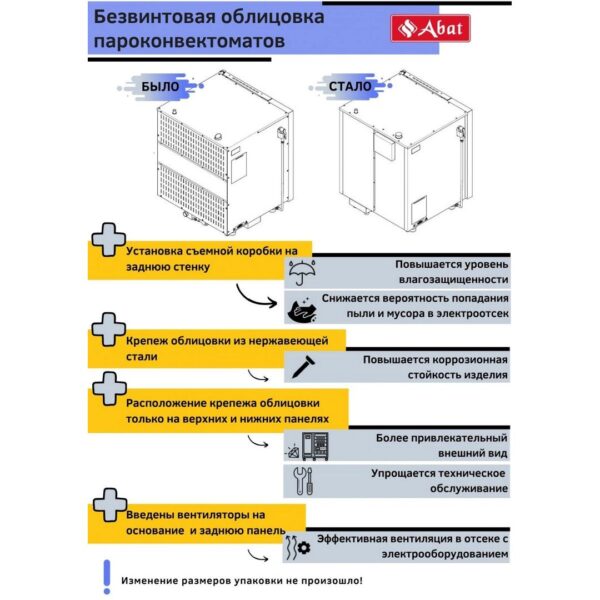 Безвинтовая облицовка пароконвектоматов

Abat

БЫЛО

СТАЛО

Установка съемной коробки на заднюю стенку

Повышается уровень влагозащищенности

Снижается вероятность попадания пыли и мусора в электроотсек

Крепеж облицовки из нержавеющей стали

Повышается коррозионная стойкость изделия

Расположение крепежа облицовки только на верхних и нижних панелях

Более привлекательный внешний вид

Упрощается техническое обслуживание

Введены вентиляторы на основание и заднюю панель

Эффективная вентиляция в отсеке с электрооборудованием

Изменение размеров упаковки не произошло!