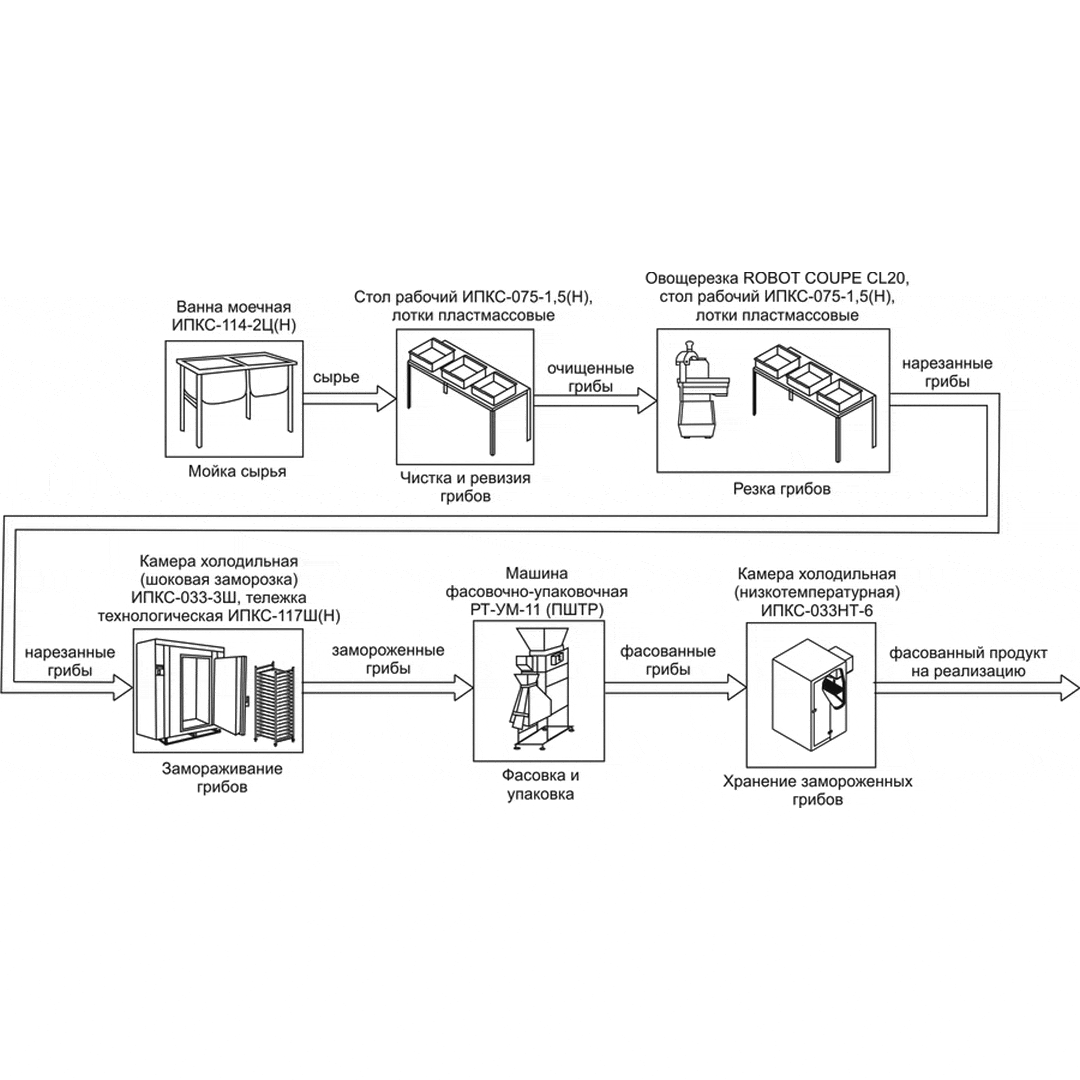 Ванна моечная ИПКС-114-2Ц(Н)

Мойка сырья

сырье

Стол рабочий ИПКС-075-1,5(Н), лотки пластмассовые

Чистка и ревизия грибов

очищенные грибы

Овощерезка ROBOT COUPE CL20, стол рабочий ИПКС-075-1,5(Н), лотки пластмассовые

Резка грибов

нарезанные грибы

нарезанные грибы

Камера холодильная (шоковая заморозка) ИПКС-033-3Ш, тележка технологическая ИПКС-117Ш(Н)

Замораживание грибов

замороженные грибы

Машина фасовочно-упаковочная РТ-УМ-11 (ПШТР)

Фасовка и упаковка

фасованные грибы

Камера холодильная (низкотемпературная) ИПКС-033НТ-6

Хранение замороженных грибов

фасованный продукт на реализацию